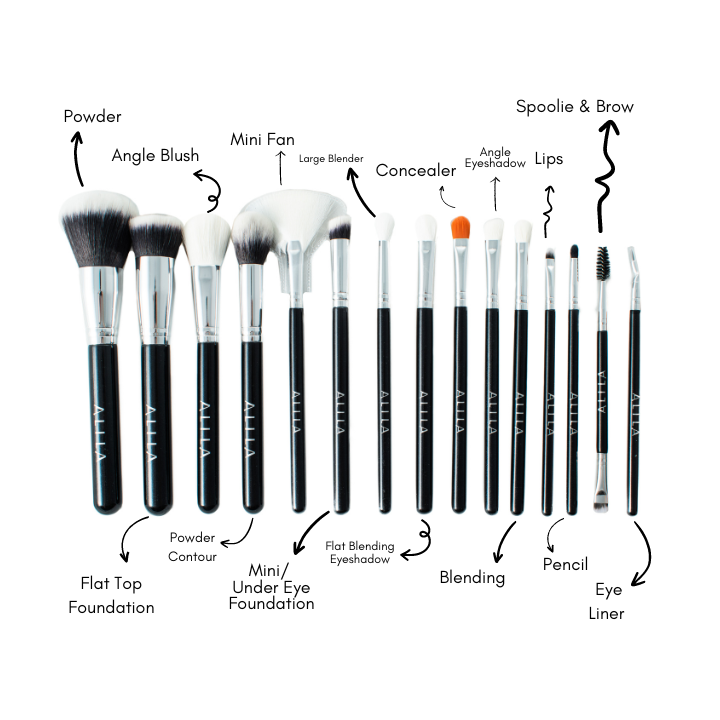 Powder

Angle Blush

Mini Fan

Large Blender

Concealer

Angle Eyeshadow

Lips

Spoolie & Brow

ALILA ALILA ALILA ALILA ALILA ALILA ALILA ALILA ALILA ALILA ALILA ALILA ALILA ALILA ALILA

Flat Top Foundation

Powder Contour

Mini/ Under Eye Foundation

Flat Blending Eyeshadow

Blending

Pencil

Eye Liner